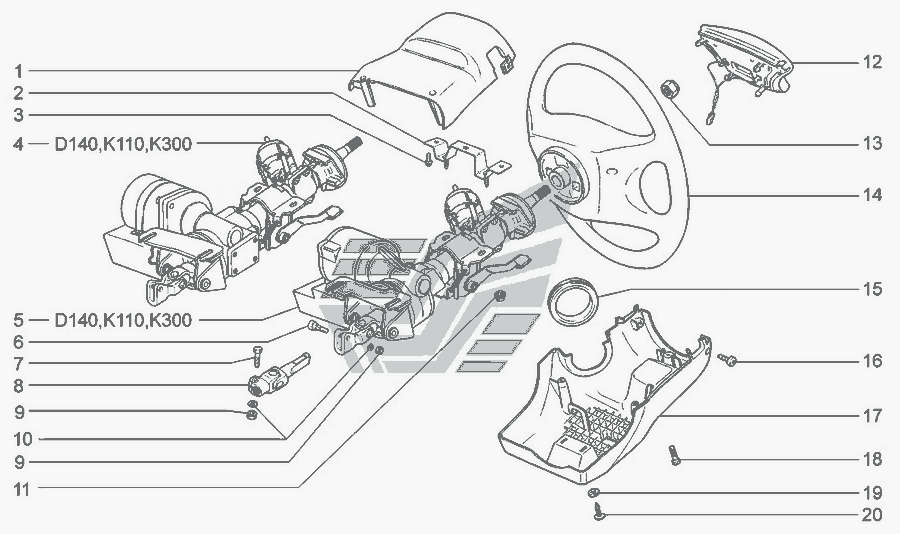 1
2
3
4 — D140,K110,K300
5 — D140,K110,K300
6
7
8
9
10
9
11
12
13
14
15
16
17
18
19
20