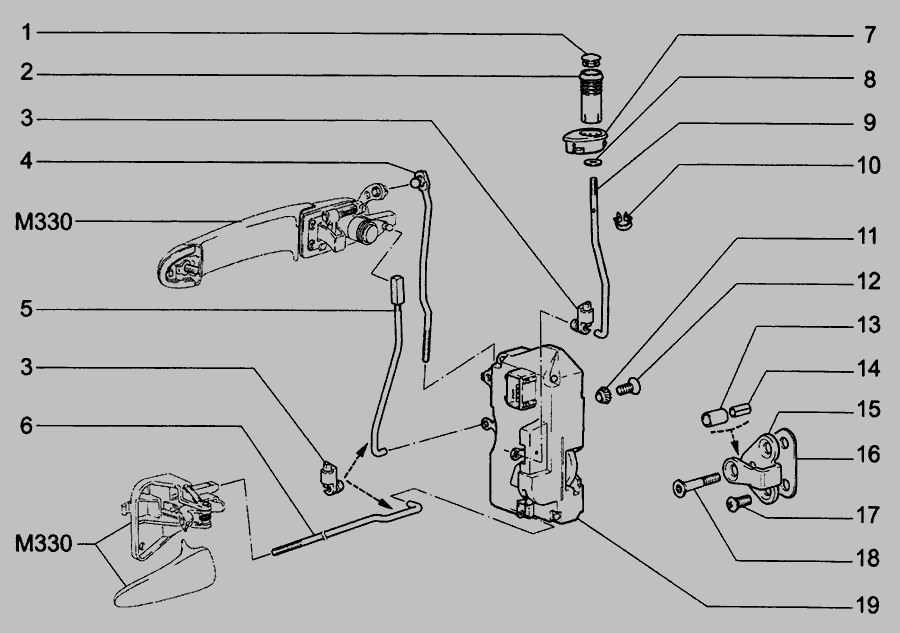 1
2
3
4
M330
5
3
6
M330
7
8
9
10
11
12
13
14
15
16
17
18
19