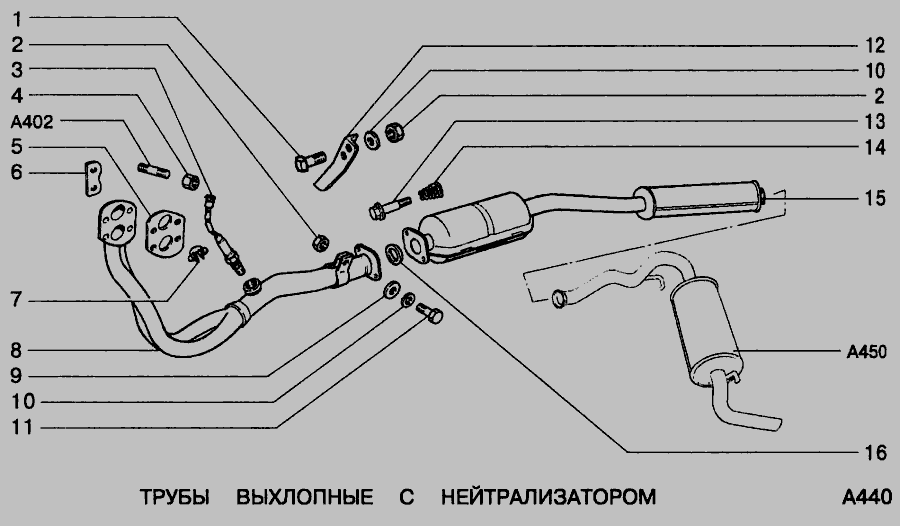 1
2
3
4
A402
5
6
7
8
9
10
11
12
10
2
13
14
15
A450
16

ТРУБЫ ВЫХЛОПНЫЕ С НЕЙТРАЛИЗАТОРОМ

A440