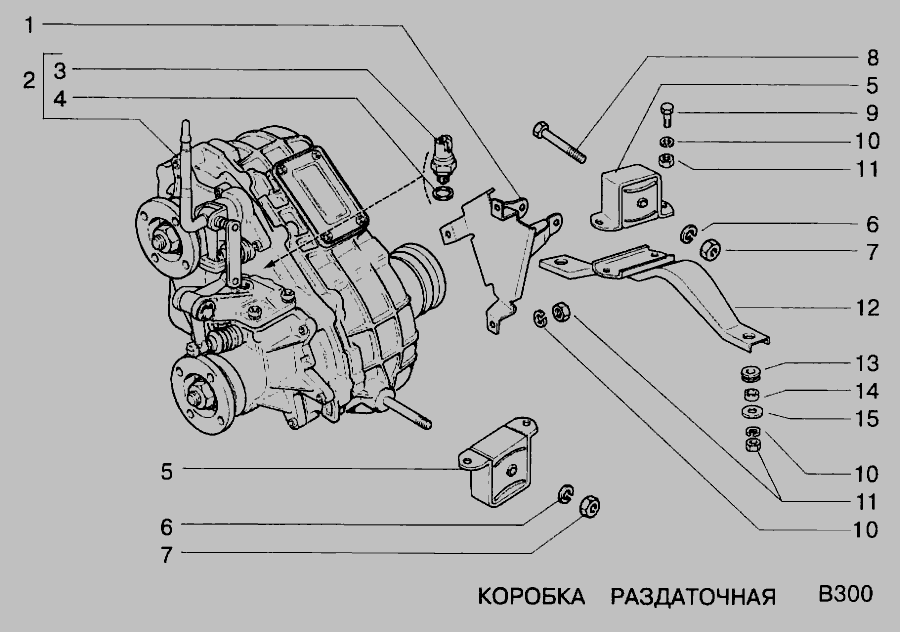 1
2
3
4
8
5
9
10
11
6
7
12
13
14
15
10
11
10
5
6
7

КОРОБКА РАЗДАТОЧНАЯ B300