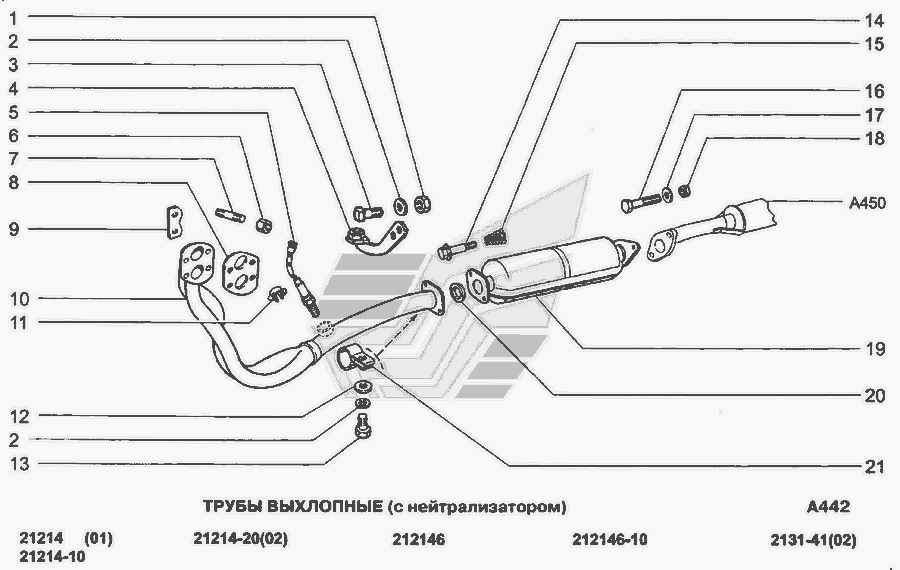 1
2
3
4
5
6
7
8
9
10
11
12
2
13

14
15
16
17
18
A450
19
20
21

ТРУБЫ ВЫХЛОПНЫЕ (с нейтрализатором)

A442

21214 (01)
21214-10

21214-20(02)

212146

212146-10

2131-41(02)