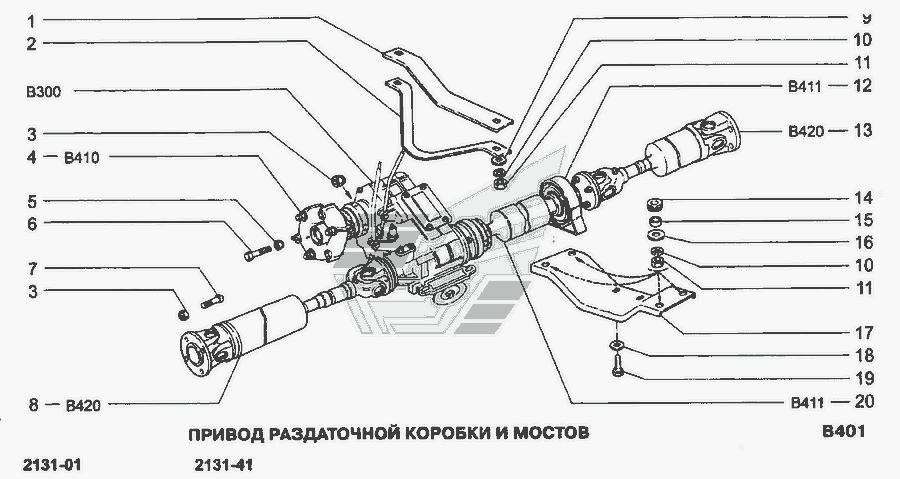 1
2
B300
3
4 — B410
5
6
7
3
8 — B420

9
10
11
B411 — 12
B420 — 13
14
15
16
10
11
17
18
19
B411 — 20

ПРИВОД РАЗДАТОЧНОЙ КОРОБКИ И МОСТОВ

B401

2131-01

2131-41