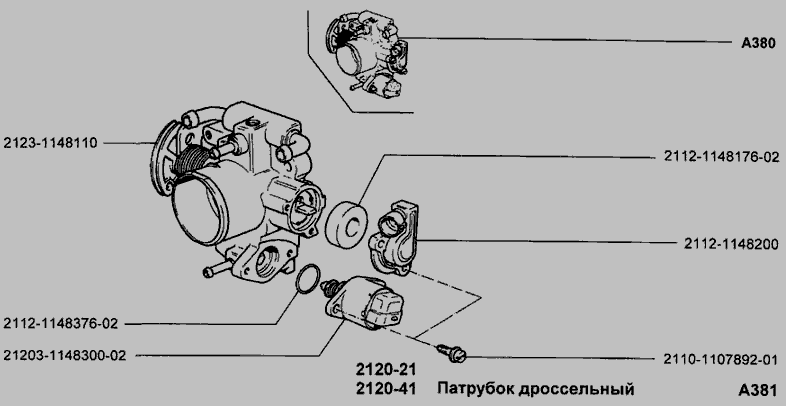 A380

2123-1148110

2112-1148176-02

2112-1148200

2112-1148376-02

21203-1148300-02

2110-1107892-01

2120-21
2120-41 Патрубок дроссельный

A381