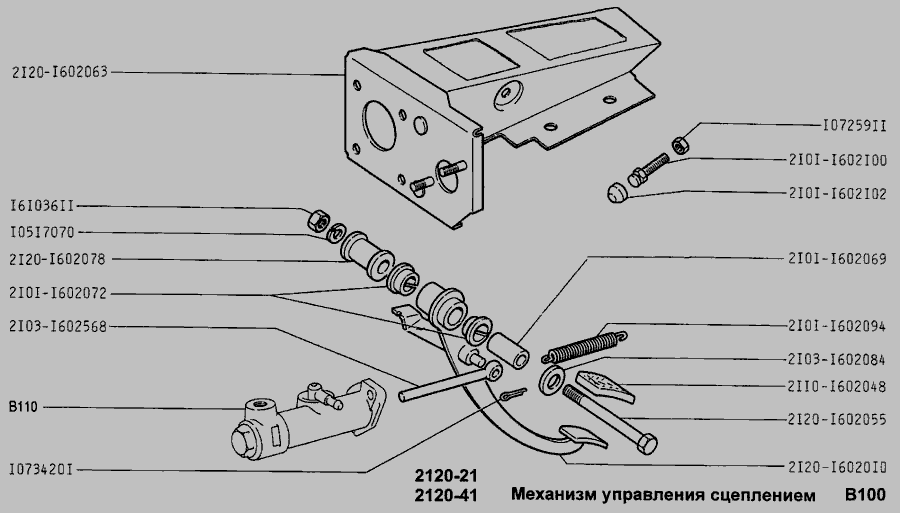 2I20-I602063
I6I036II
I05I7070
2I20-I602078
2I0I-I602072
2I03-I602568
B110
I073420I
I07259II
2I0I-I602I00
2I0I-I602I02
2I0I-I602069
2I0I-I602094
2I03-I602084
2II0-I602048
2I20-I602055
2I20-I6020I0
2120-21
2120-41
Механизм управления сцеплением
B100