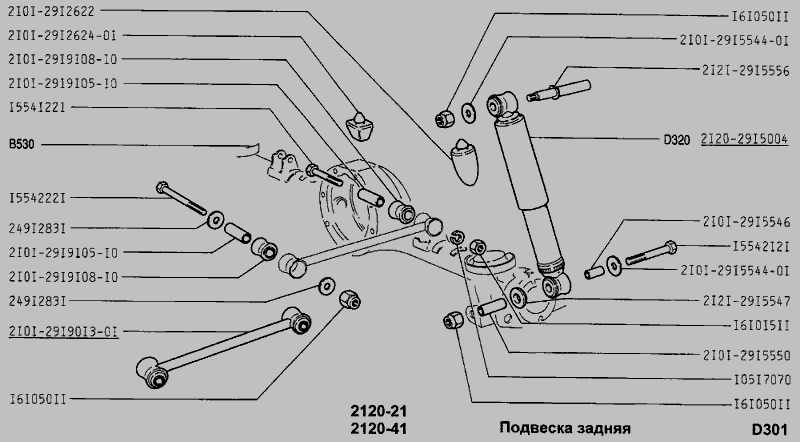 2I0I-29I2622
2I0I-29I2624-0I
2I0I-29I9I08-I0
2I0I-29I9I05-I0
I554I22I
B530
I554222I
249I283I
2I0I-29I9I05-I0
2I0I-29I9I08-I0
249I283I
2I0I-29I90I3-0I
I6I050II
I6I050II
2I0I-29I5544-0I
2I2I-29I5556
D320 2I20-29I5004
2I0I-29I5546
I5542I2I
2I0I-29I5544-0I
2I2I-29I5547
I6I0I5II
2I0I-29I5550
I05I7070
I6I050II
2120-21
2120-41
Подвеска задняя
D301