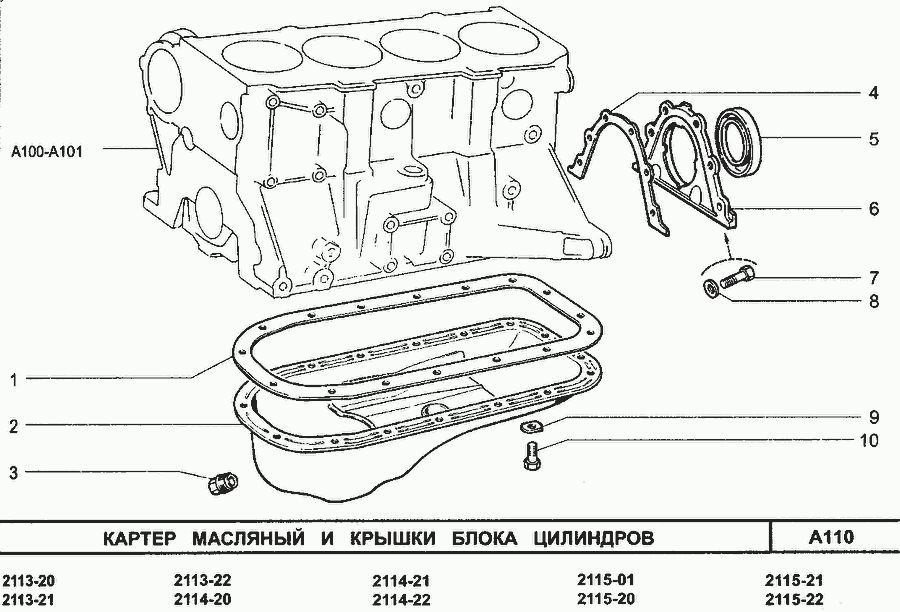 A100-A101

4

5

6

7

8

1

2

3

9

10

КАРТЕР МАСЛЯНЫЙ И КРЫШКИ БЛОКА ЦИЛИНДРОВ

A110

2113-20
2113-21

2113-22
2114-20

2114-21
2114-22

2115-01
2115-20

2115-21
2115-22