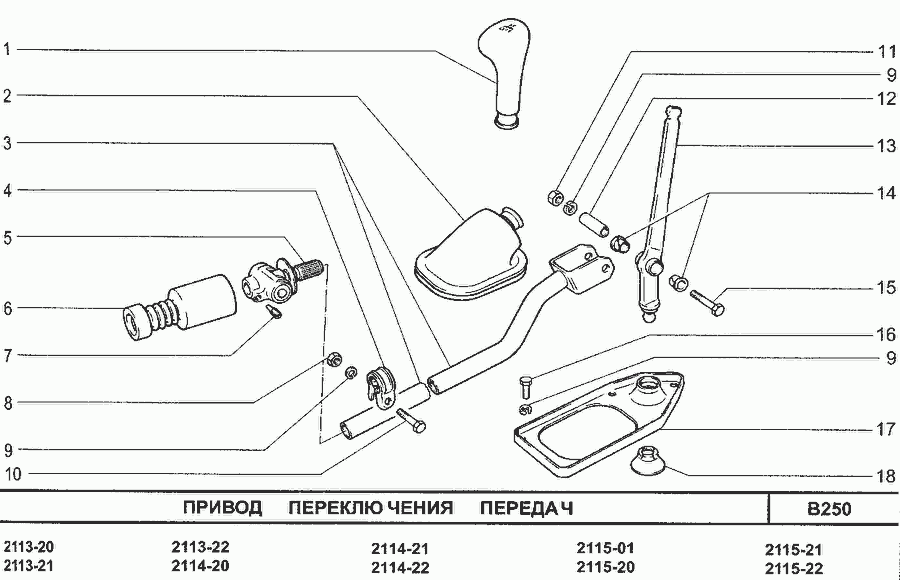 1
2
3
4
5
6
7
8
9
10
11
9
12
13
14
15
16
9
17
18

ПРИВОД ПЕРЕКЛЮЧЕНИЯ ПЕРЕДАЧ

B250

2113-20
2113-21
2113-22
2114-20
2114-21
2114-22
2115-01
2115-20
2115-21
2115-22