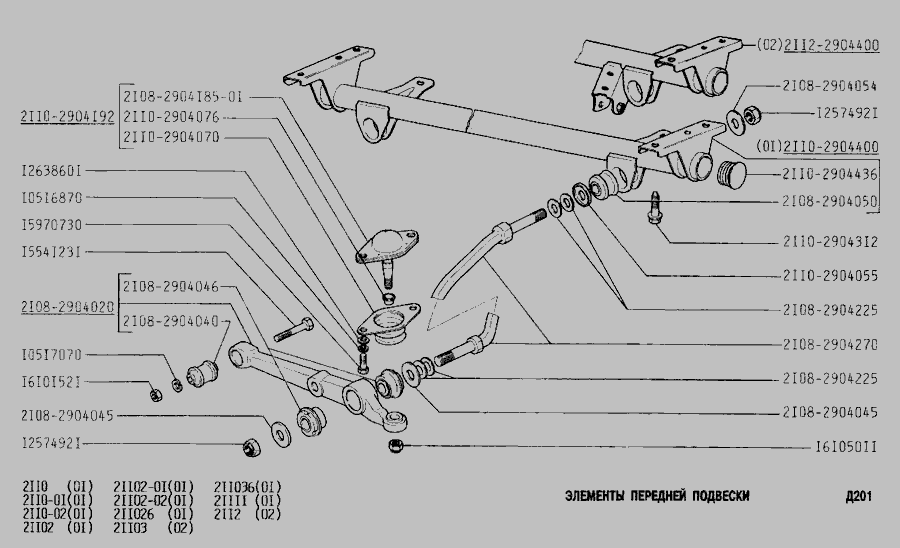 2II0-2904I92
2I08-2904I85-0I
2II0-2904076
2II0-2904070

I263860I
I05I6870
I5970730
I554I23I

2I08-2904020
2I08-2904046
2I08-2904040

I05I7070
I6I0I52I
2I08-2904045
I257492I

(02)2II2-2904400
2I08-2904054
I257492I
(0I)2II0-2904400
2II0-2904436
2I08-2904050
2II0-29043I2
2II0-2904055
2I08-2904225
2I08-2904270
2I08-2904225
2I08-2904045
I6I050II

2II0 (0I)
2II0-0I(0I)
2II0-02(0I)
2II02 (0I)
2II02-0I(0I)
2II02-02(0I)
2II026 (0I)
2II03 (02)
2II036(0I)
2IIII (0I)
2II2 (02)

ЭЛЕМЕНТЫ ПЕРЕДНЕЙ ПОДВЕСКИ

Д201