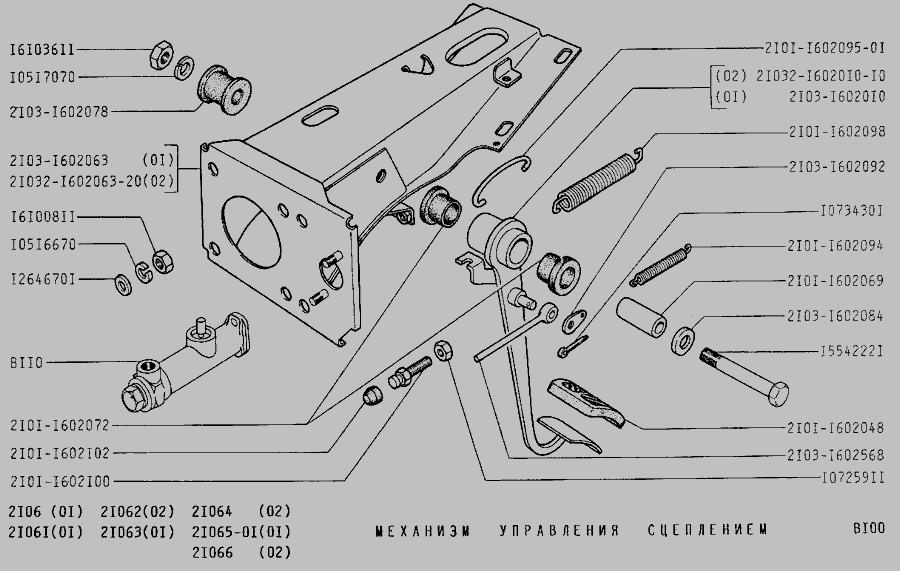 I6I036II
I05I7070
2I03-I602078
2I03-I602063 (0I)
2I032-I602063-20(02)
I6I008II
I05I6670
I264670I
BII0
2I0I-I602072
2I0I-I602I02
2I0I-I602I00

2I0I-I602095-0I
(02) 2I032-I6020I0-I0
(0I) 2I03-I6020I0
2I0I-I602098
2I03-I602092
I073430I
2I0I-I602094
2I0I-I602069
2I03-I602084
I554222I
2I0I-I602048
2I03-I602568
I07259II

2I06 (0I) 2I062(02) 2I064 (02)
2I06I(0I) 2I063(0I) 2I065-0I(0I)
2I066 (02)

МЕХАНИЗМ УПРАВЛЕНИЯ СЦЕПЛЕНИЕМ

BI00