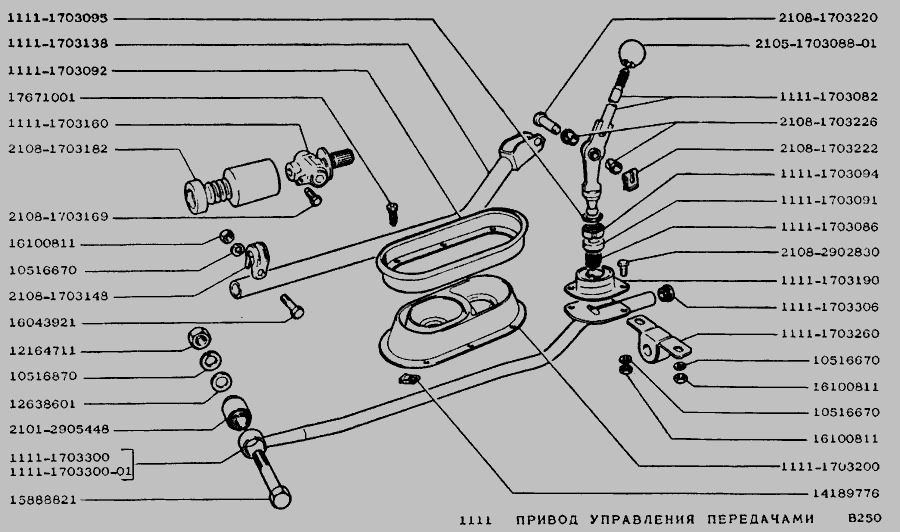 1111-1703095
1111-1703138
1111-1703092
17671001
1111-1703160
2108-1703182
2108-1703169
16100811
10516670
2108-1703148
16043921
12164711
10516870
12638601
2101-2905448
1111-1703300
1111-1703300-01
15888821

2108-1703220
2105-1703088-01
1111-1703082
2108-1703226
2108-1703222
1111-1703094
1111-1703091
1111-1703086
2108-2902830
1111-1703190
1111-1703306
1111-1703260
10516670
16100811
10516670
16100811
1111-1703200
14189776

1111 ПРИВОД УПРАВЛЕНИЯ ПЕРЕДАЧАМИ B250