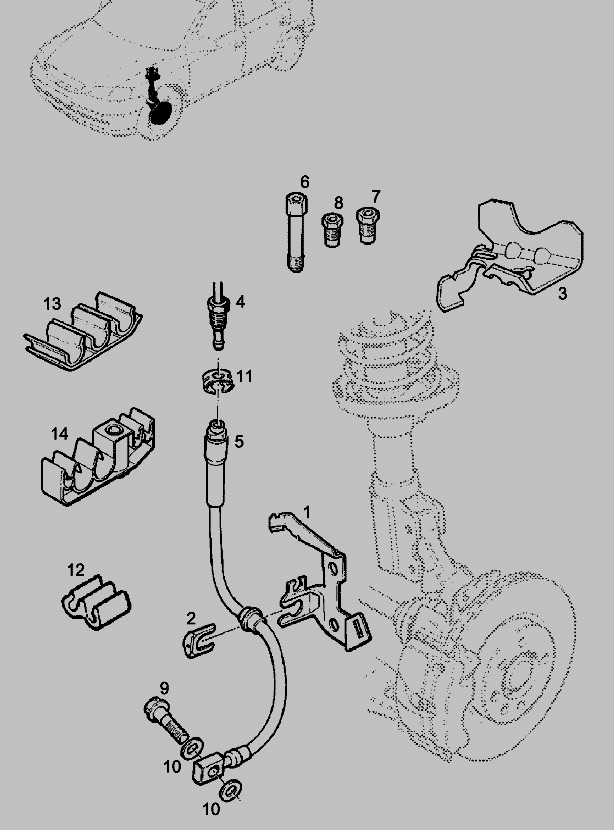 6
8
7
3
13
4
11
14
5
1
12
2
9
10
10