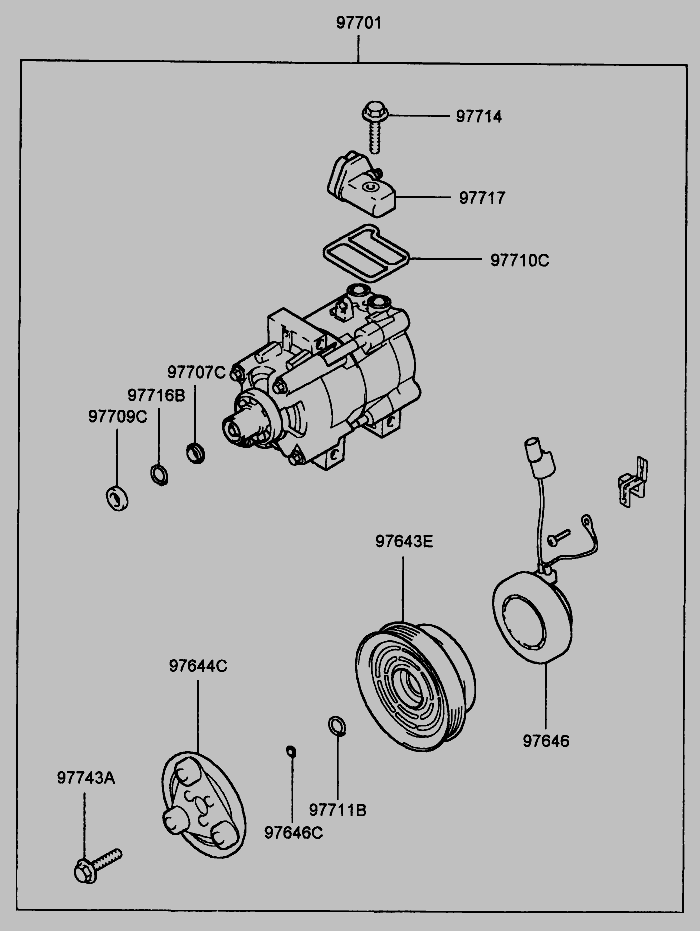 97701

97714

97717

97710C

97707C

97716B

97709C

97643E

97644C

97646

97743A

97711B

97646C