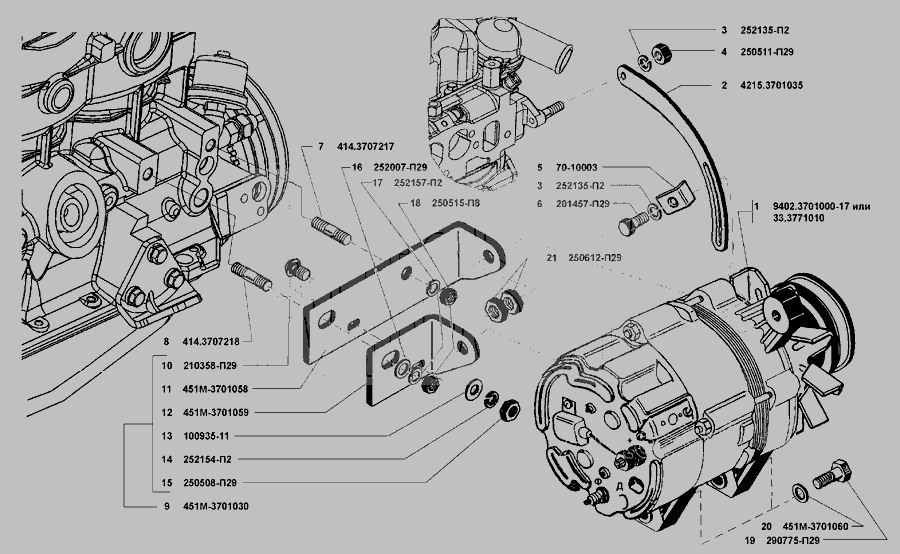 3 252135-П2
4 250511-П29
2 4215.3701035
7 414.3707217
16 252007-П29
17 252157-П2
18 250515-П8
5 70-10003
3 252135-П2
6 201457-П29
1 9402.3701000-17 или 33.3771010
21 250612-П29
8 414.3707218
10 210358-П29
11 451М-3701058
12 451М-3701059
13 100935-11
14 252154-П2
15 250508-П29
9 451М-3701030
20 451М-3701060
19 290775-П29