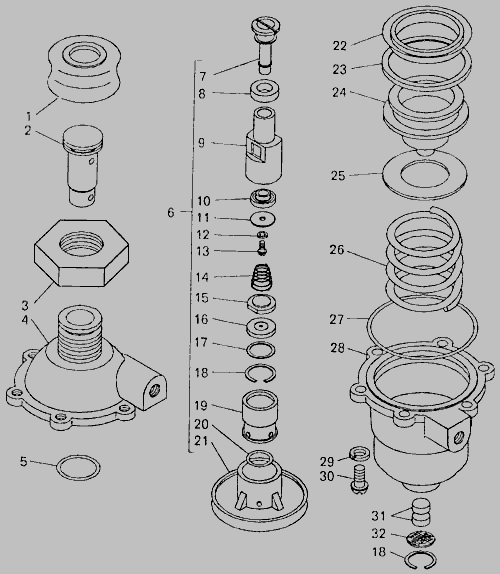 1
2
3
4
5
6
7
8
9
10
11
12
13
14
15
16
17
18
19
20
21
22
23
24
25
26
27
28
29
30
31
32
18