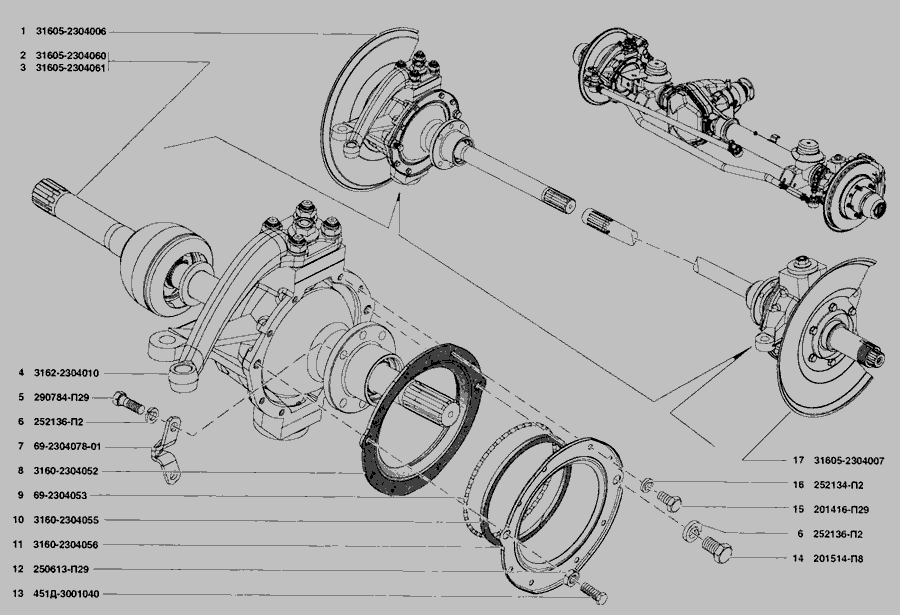 1 31605-2304006
2 31605-2304060
3 31605-2304061
4 3162-2304010
5 290784-П29
6 252136-П2
7 69-2304078-01
8 3160-2304052
9 69-2304053
10 3160-2304055
11 3160-2304056
12 250613-П29
13 451Д-3001040
17 31605-2304007
16 252134-П2
15 201416-П29
6 252136-П2
14 201514-П8