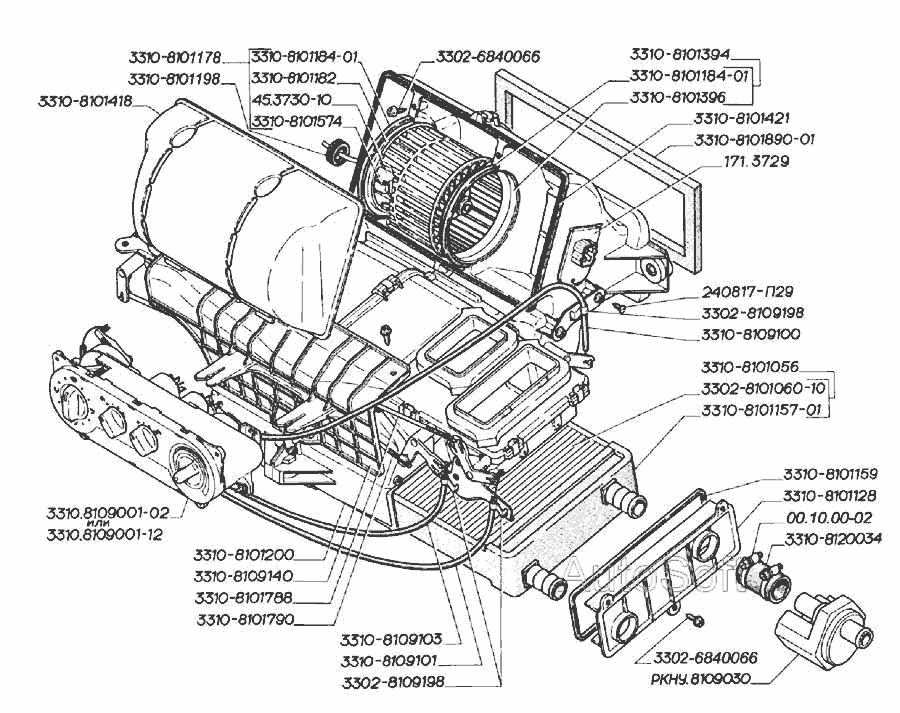 3310-8101178
3310-8101198
3310-8101418
3310-8101184-01
3310-8101182
45.3730-10
3310-8101574
3302-6840066
3310-8101394
3310-8101184-01
3310-8101396
3310-8101421
3310-8101890-01
171.3729
240817-П29
3302-8109198
3310-8109100
3310-8101056
3302-8101060-10
3310-8101157-01
3310-8101159
3310-8101128
00.10.00-02
3310-8120034
3310.8109001-02
или
3310.8109001-12
3310-8101200
3310-8109140
3310-8101788
3310-8101790
3310-8109103
3310-8109101
3302-8109198
3302-6840066
РКНУ.8109030
AutoSoft