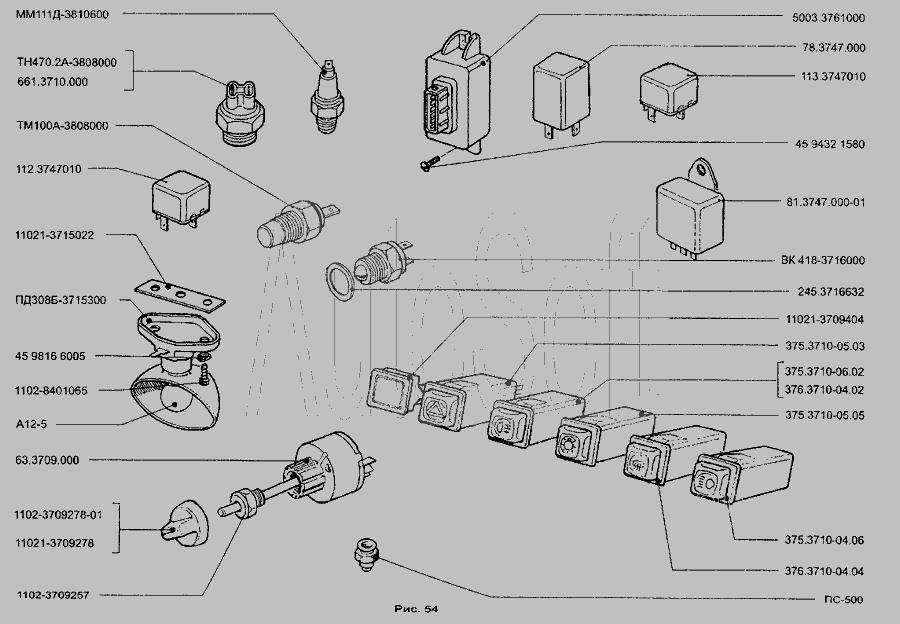 ММ111Д-3810600
ТН470.2А-3808000
661.3710.000
ТМ100А-3808000
112.3747010
11021-3715022
ПД308Б-3715300
45 9816 6005
1102-8401065
А12-5
63.3709.000
1102-3709278-01
11021-3709278
1102-3709257

5003 3761000
78.3747.000
113 3747010
45 9432 1580
81.3747.000-01
ВК 418-3716000
245 3716632
11021-3709404
375.3710-05.03
375.3710-06.02
376.3710-04.02
375.3710-05.05
375.3710-04.06
376.3710-04.04
ПС-500

Рис. 54