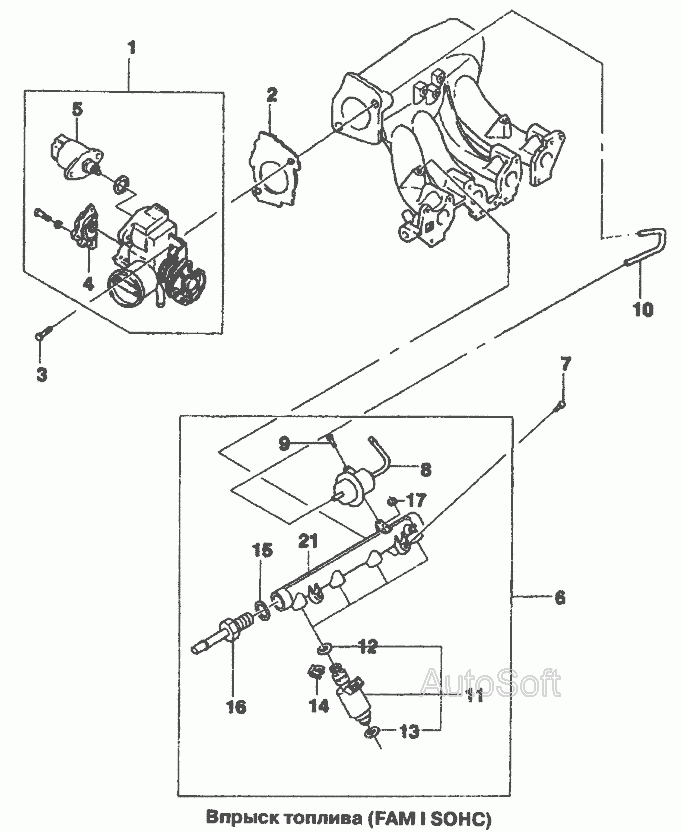 1
5
2
4
3
10
7
9
8
17
21
15
6
12
16
14
11
13
AutoSoft
Впрыск топлива (FAM I SOHC)