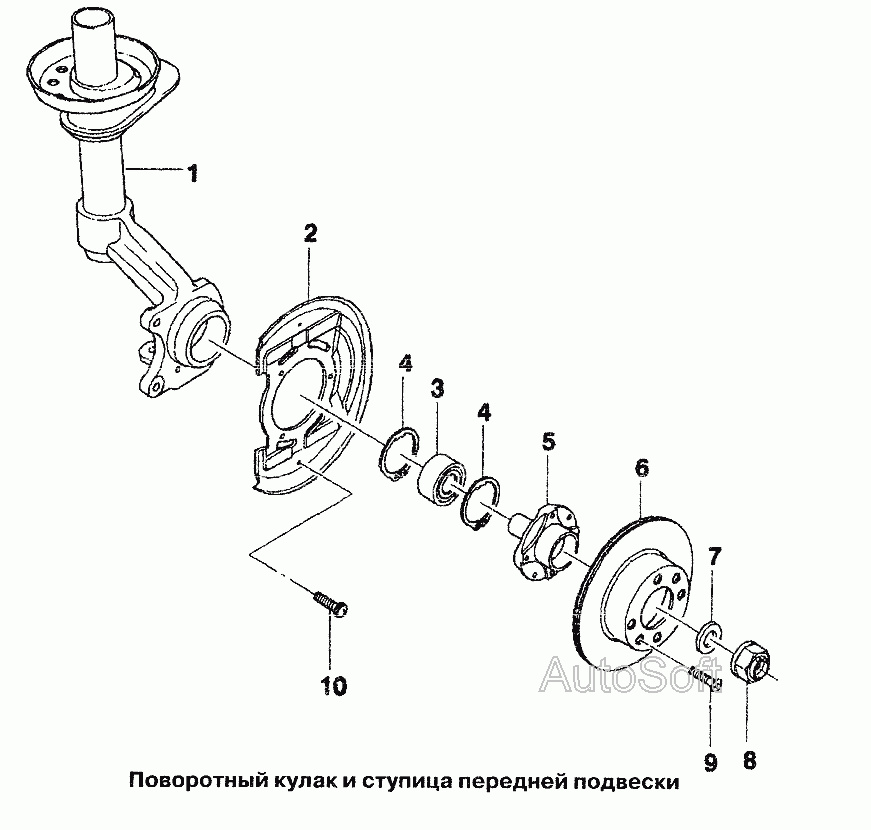 1
2
4
3
4
5
6
7
10
AutoSoft
9
8
Поворотный кулак и ступица передней подвески